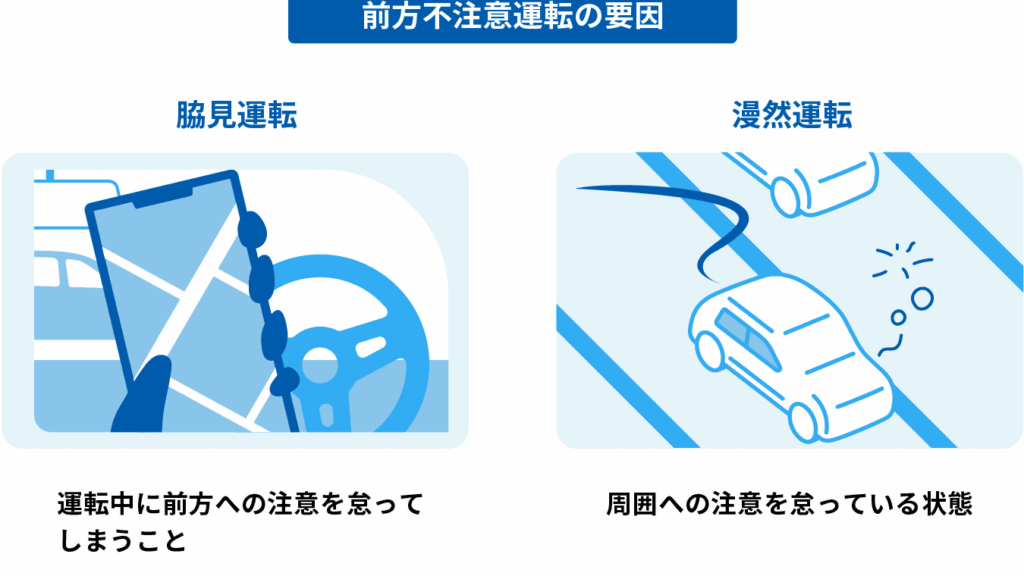 前方不注意運転の要因

脇見運転

運転中に前方への注意を怠ってしまうこと

漫然運転

周囲への注意を怠っている状態