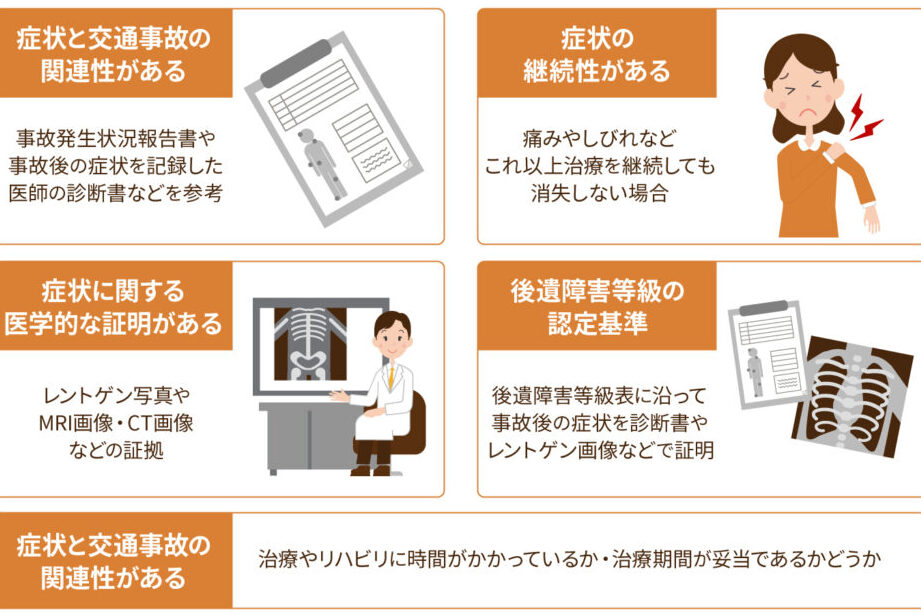 症状と交通事故の関連性がある

事故発生状況報告書や事故後の症状を記録した医師の診断書などを参考

症状の継続性がある

痛みやしびれなどこれ以上治療を継続しても消失しない場合

症状に関する医学的な証明がある

レントゲン写真やMRI画像・CT画像などの証拠

後遺障害等級の認定基準

後遺障害等級表に沿って事故後の症状を診断書やレントゲン画像などで証明

症状と交通事故の関連性がある

治療やリハビリに時間がかかっているか・治療期間が妥当であるかどうか